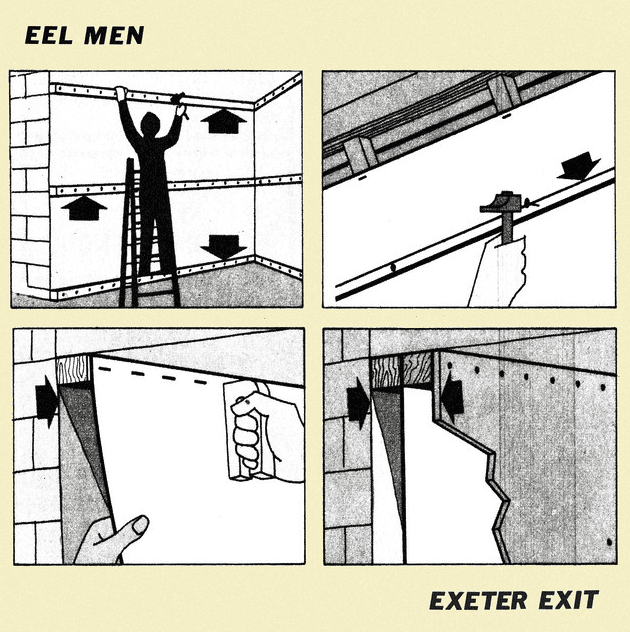 EEL MEN

EXETER EXIT